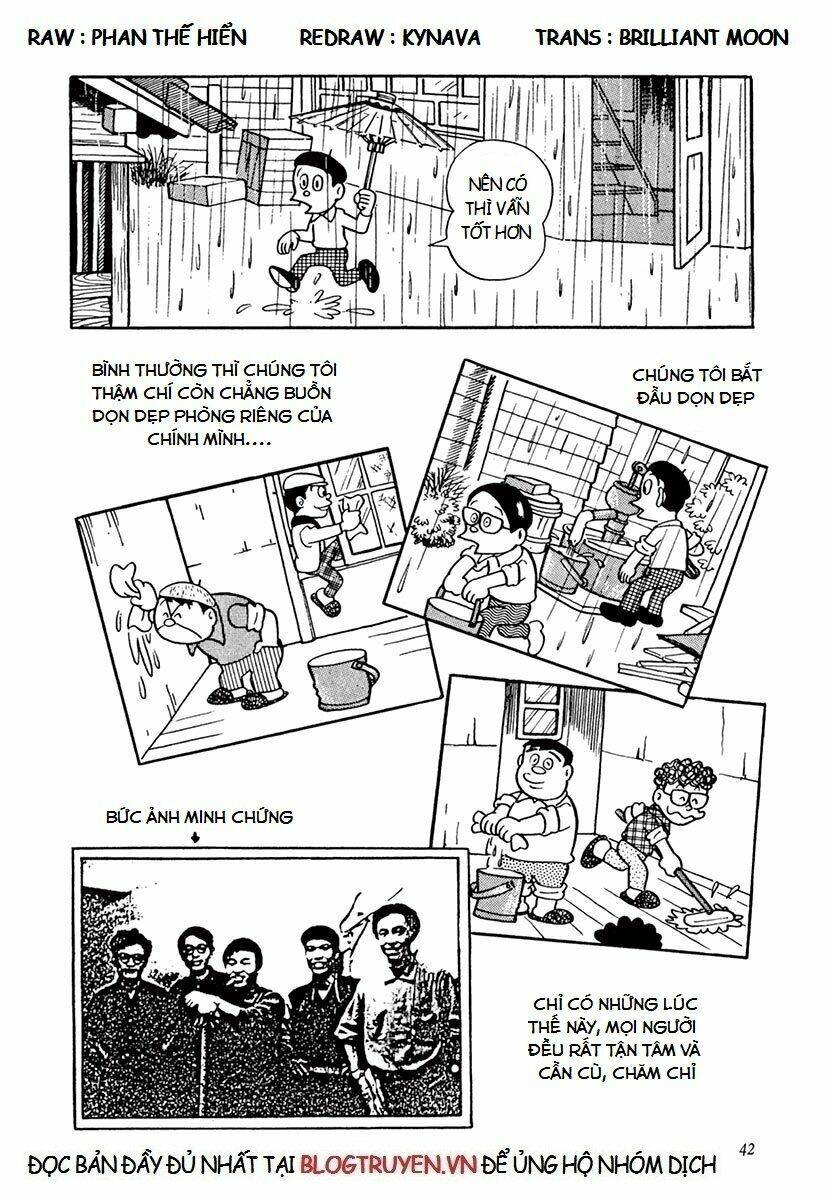 RAW : PHAN THẾ HIỂN REDRAW : KYNAVA TRANS : BRILLIANT MOON

NÊN CÓ THÌ VẪN TỐT HƠN

BÌNH THƯỜNG THÌ CHÚNG TÔI THẬM CHÍ CÒN CHẲNG BUỒN DỌN DẸP PHÒNG RIÊNG CỦA CHÍNH MÌNH....

CHÚNG TÔI BẮT ĐẦU DỌN DẸP

BỨC ẢNH MINH CHỨNG

CHỈ CÓ NHỮNG LÚC THẾ NÀY, MỌI NGƯỜI ĐỀU RẤT TẬN TÂM VÀ CẦN CÙ, CHĂM CHỈ

ĐỌC BẢN ĐẦY ĐỦ NHẤT TẠI BLOGTRUYEN.VN ĐỂ ỦNG HỘ NHÓM DỊCH

42